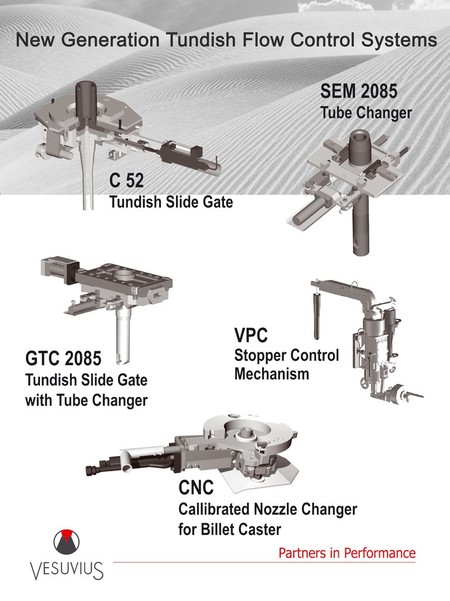 New Generation Tundish Flow Control Systems

SEM 2085
Tube Changer

C 52
Tundish Slide Gate

GTC 2085
Tundish Slide Gate with Tube Changer

VPC
Stopper Control Mechanism

CNC
Callibrated Nozzle Changer for Billet Caster

VESUVIUS

Partners in Performance